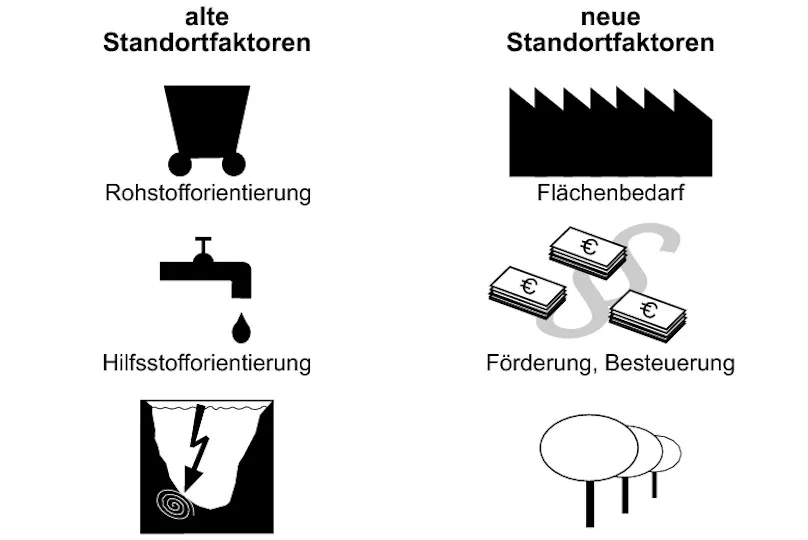 alte Standortfaktoren

Rohstofforientierung

Hilfsstofforientierung

neue Standortfaktoren

Flächenbedarf

€

€

€

§

Förderung, Besteuerung